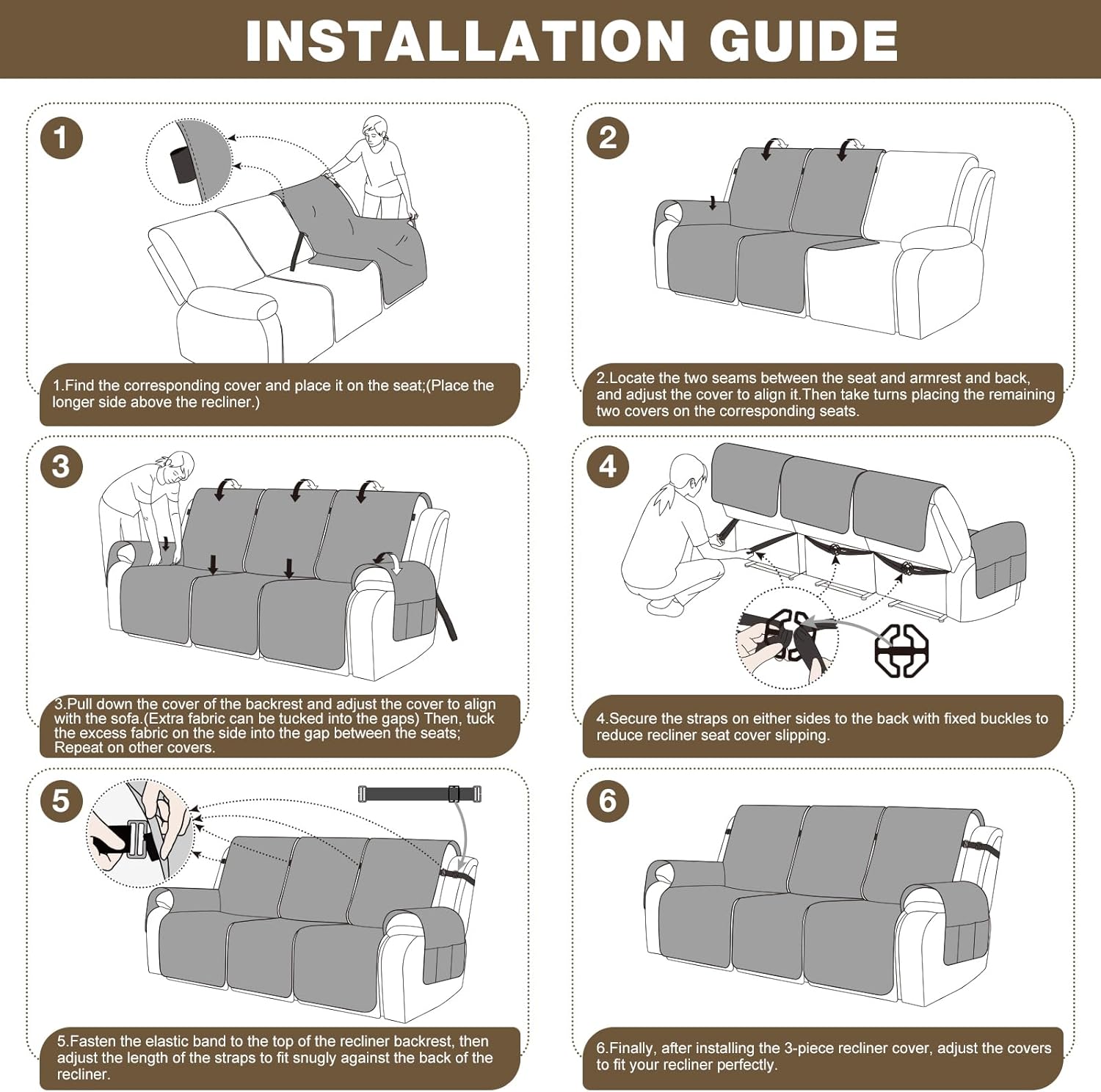 INSTALLATION GUIDE

1

1.Find the corresponding cover and place it on the seat;(Place the longer side above the recliner.)

2

2.Locate the two seams between the seat and armrest and back, and adjust the cover to align it.Then take turns placing the remaining two covers on the corresponding seats.

3

3.Pull down the cover of the backrest and adjust the cover to align with the sofa.(Extra fabric can be tucked into the gaps) Then, tuck the excess fabric on the side into the gap between the seats; Repeat on other covers.

4

4.Secure the straps on either sides to the back with fixed buckles to reduce recliner seat cover slipping.

5

5.Fasten the elastic band to the top of the recliner backrest, then adjust the length of the straps to fit snugly against the back of the recliner.

6

6.Finally, after installing the 3-piece recliner cover, adjust the covers to fit your recliner perfectly.