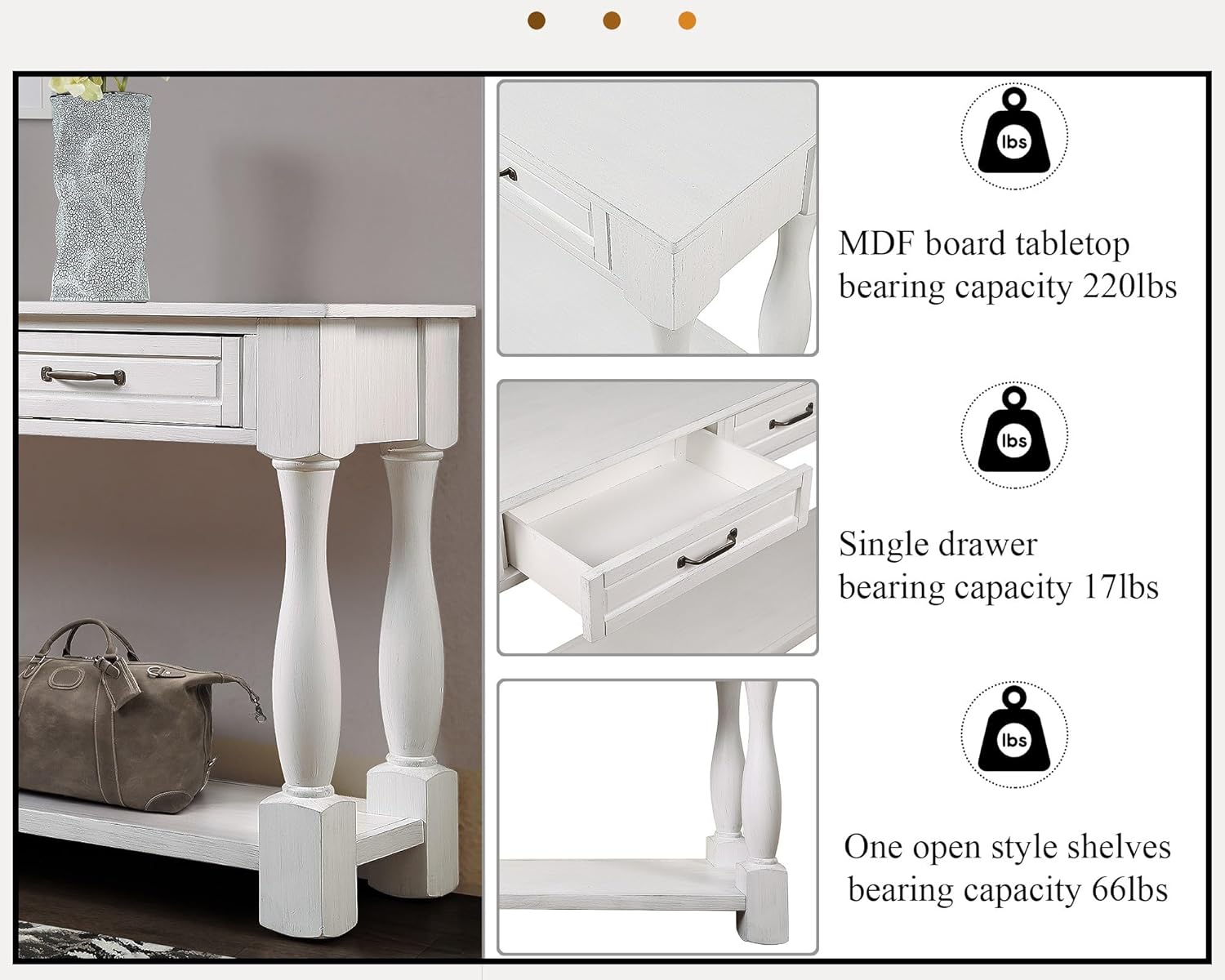 lbs

MDF board tabletop bearing capacity 220lbs

lbs

Single drawer bearing capacity 17lbs

lbs

One open style shelves bearing capacity 66lbs